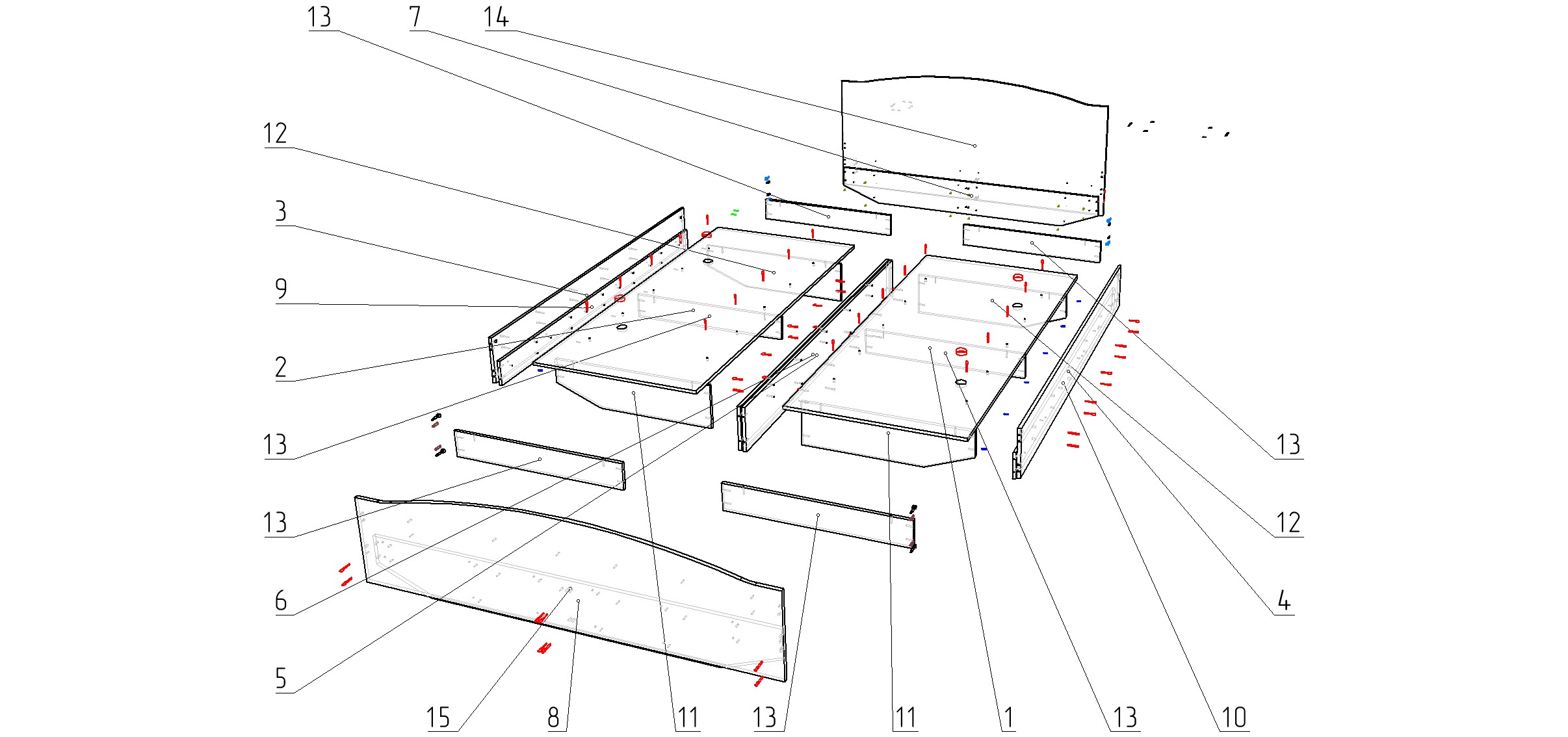 13
7
14
12
3
9
2
13
13
6
5
15
8
11
13
11
1
13
10
4
12
13