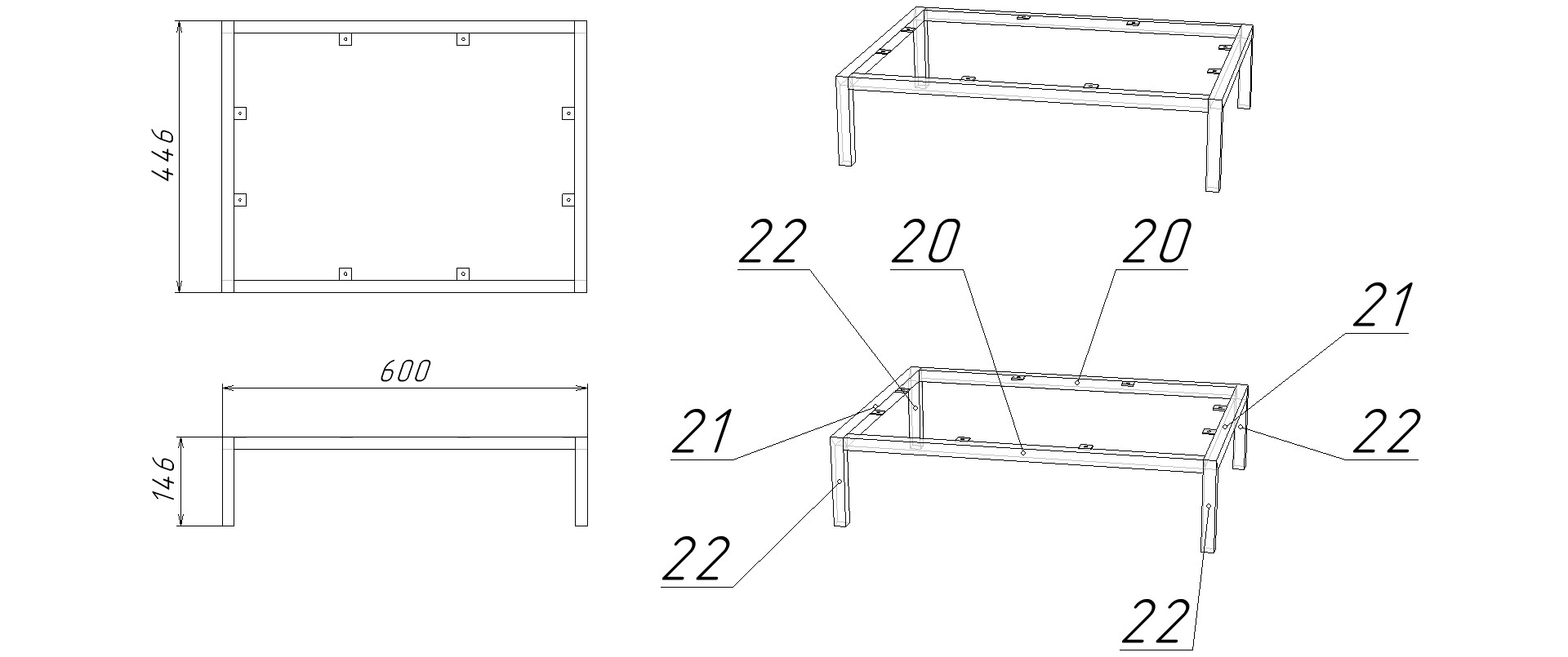 446

600

146

22
20
20
21
21
22
22
22