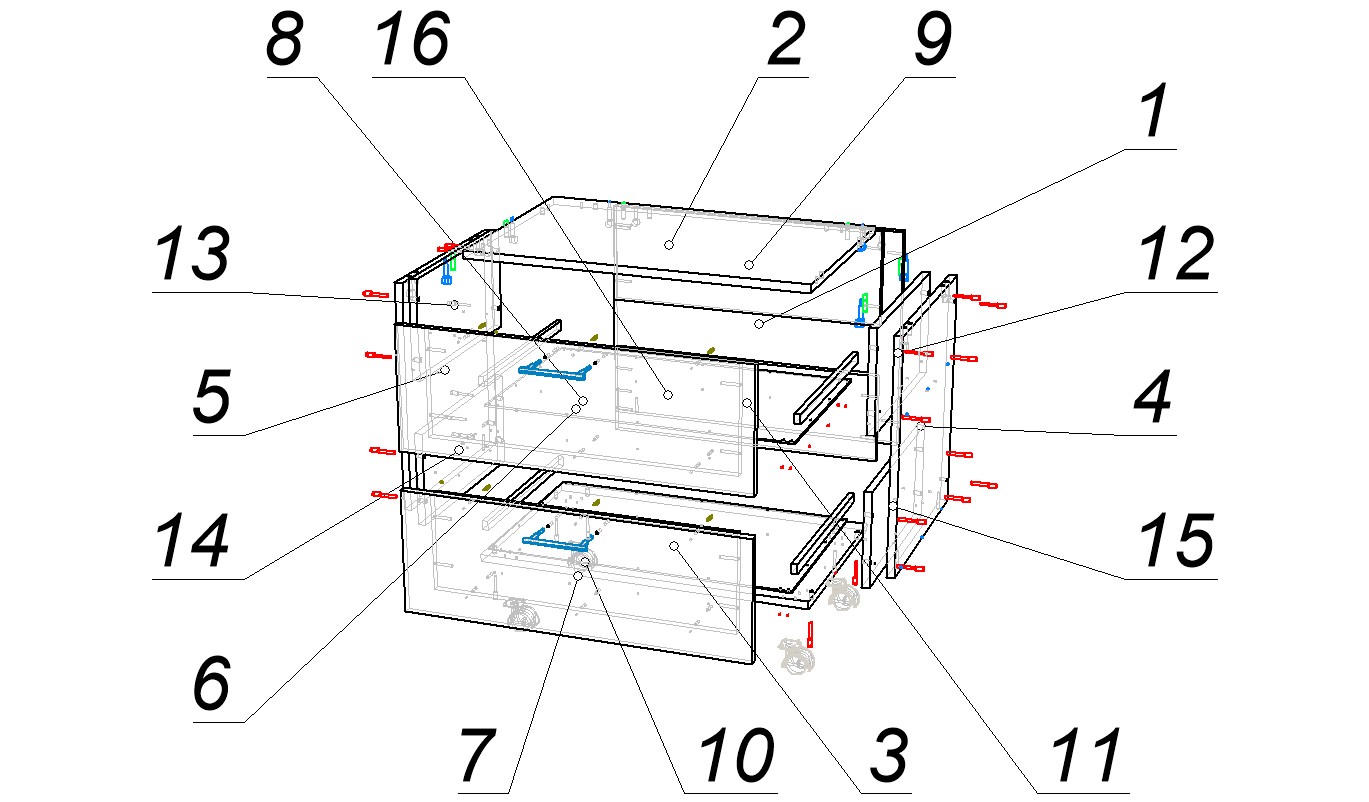 8
16
2
9
1
13
12
5
4
14
15
6
7
10
3
11