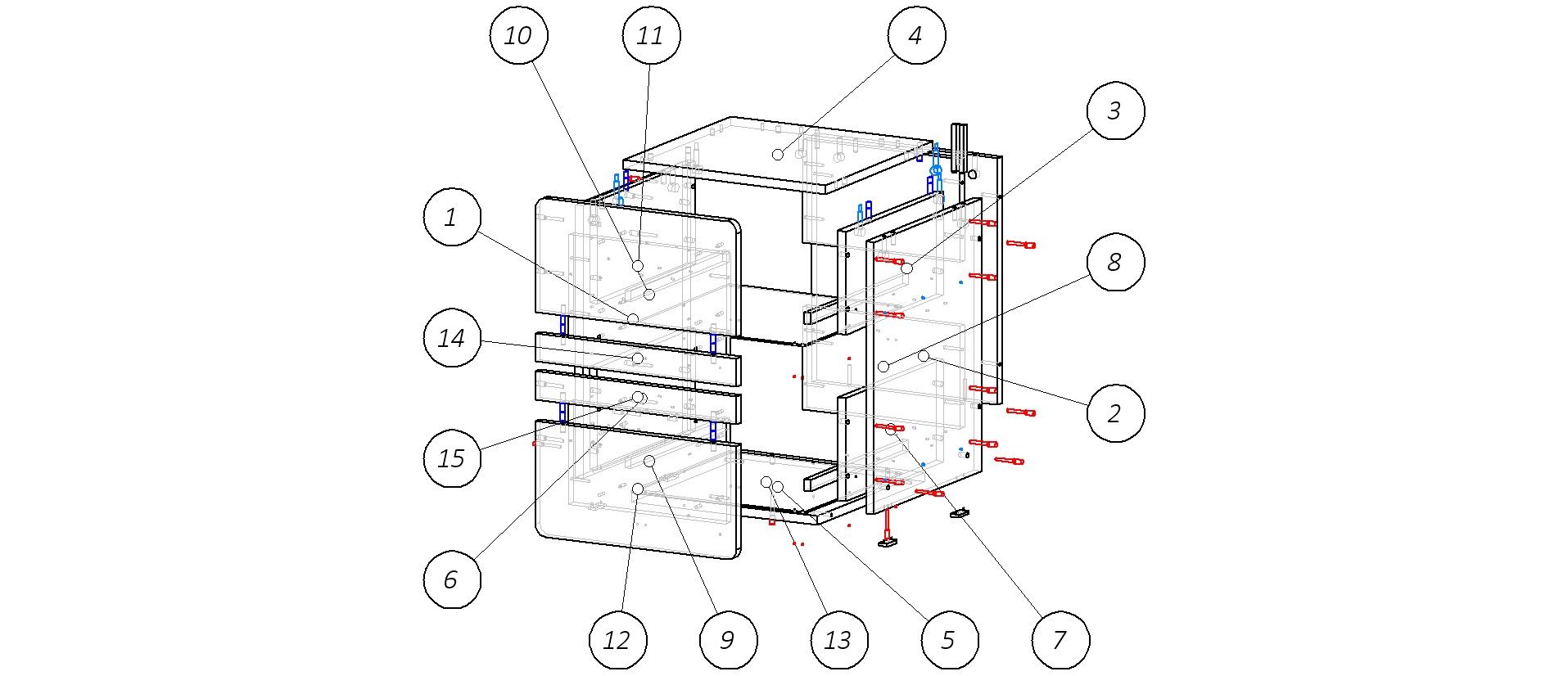 10
11
4
3
1
8
14
2
15
6
12
9
13
5
7