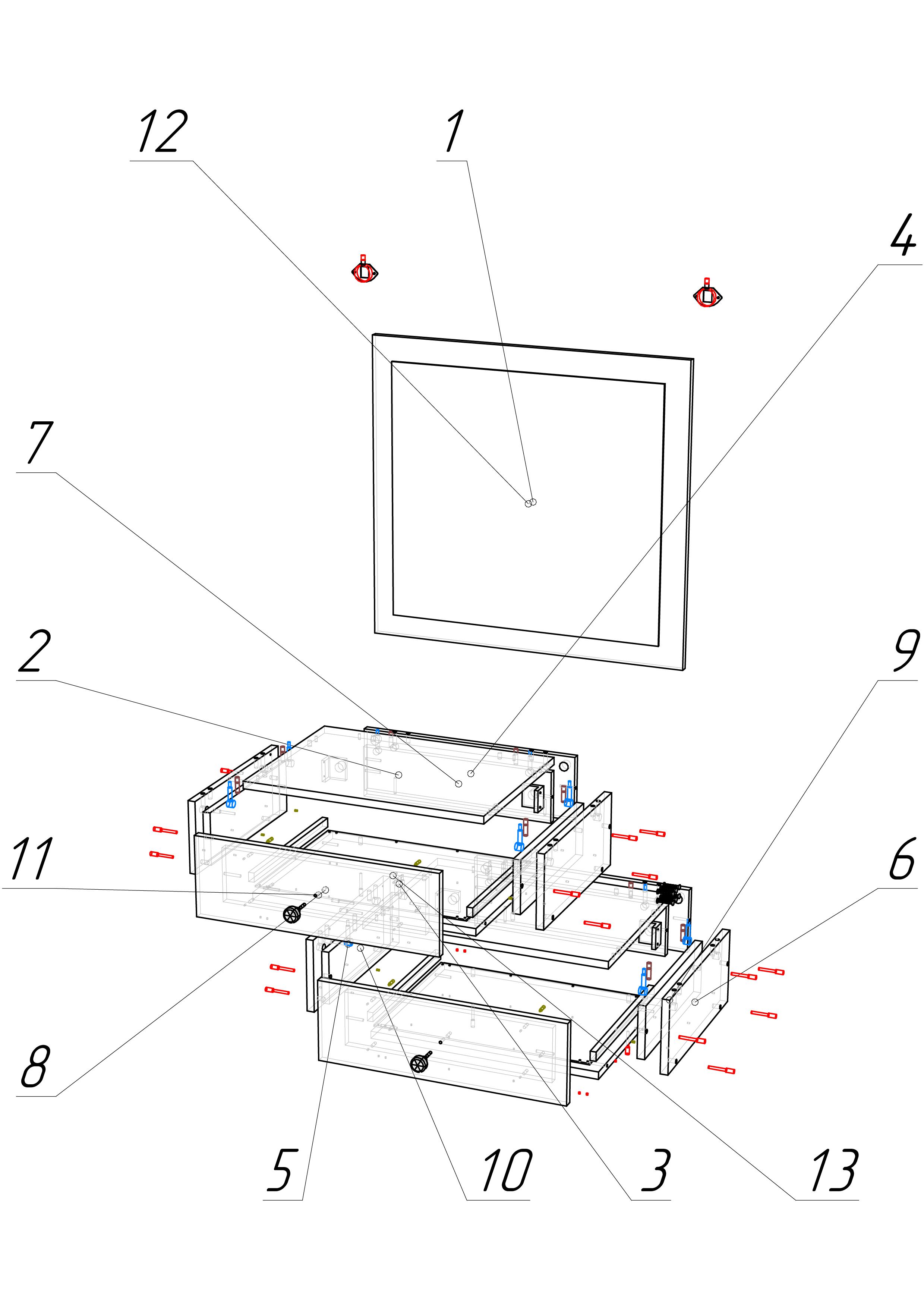 12
1
4
7
2
9
11
6
8
5
10
3
13