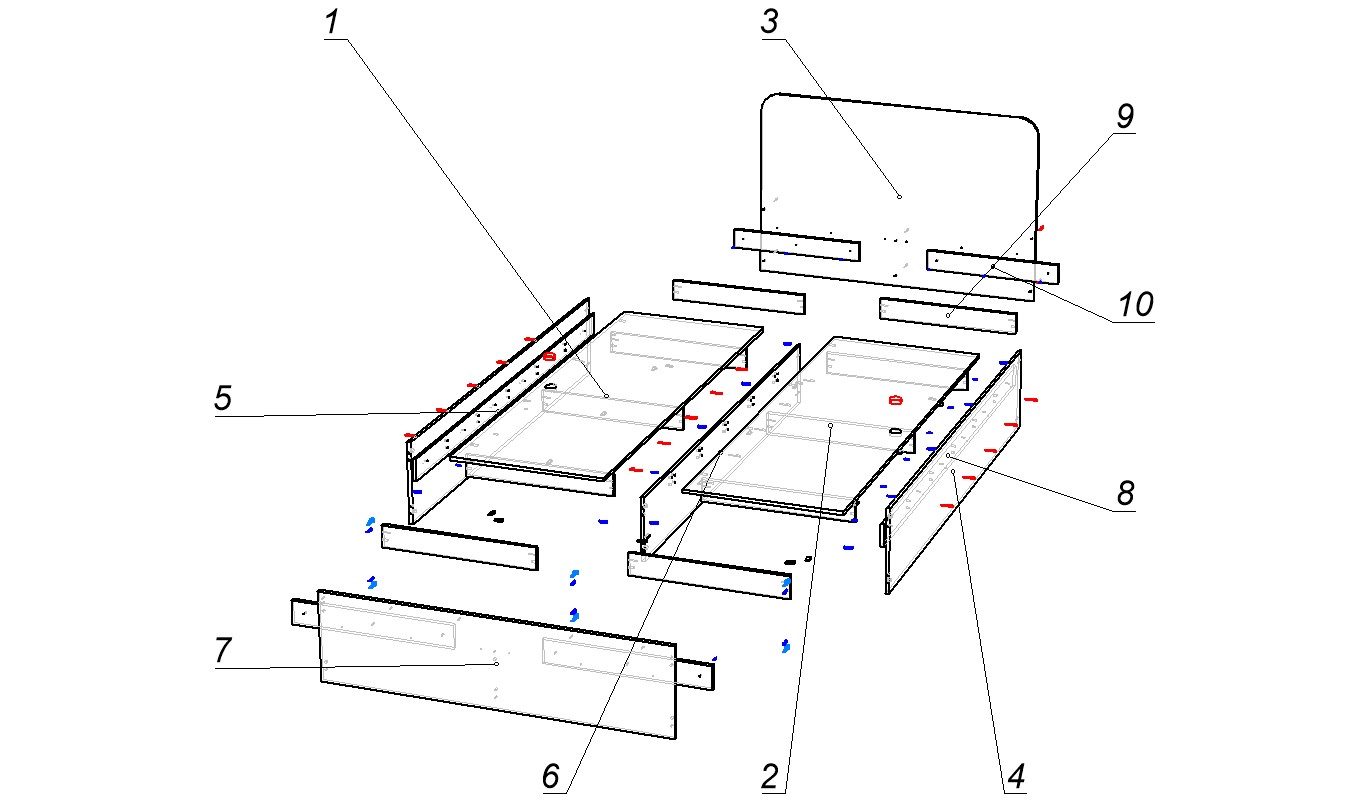 1
3
9
10
5
8
7
6
2
4