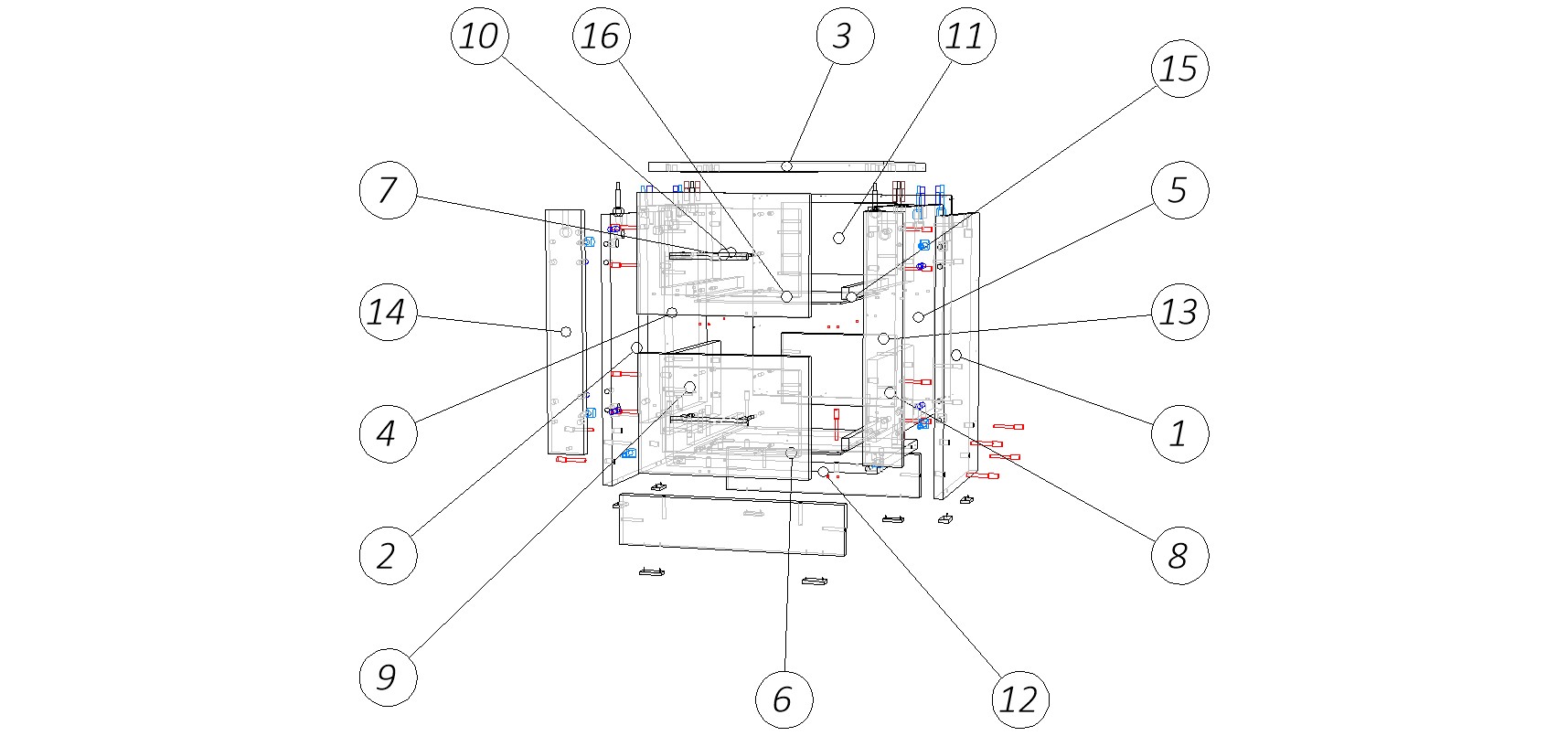 10
16
3
11
15
7
5
14
13
4
1
2
8
9
6
12