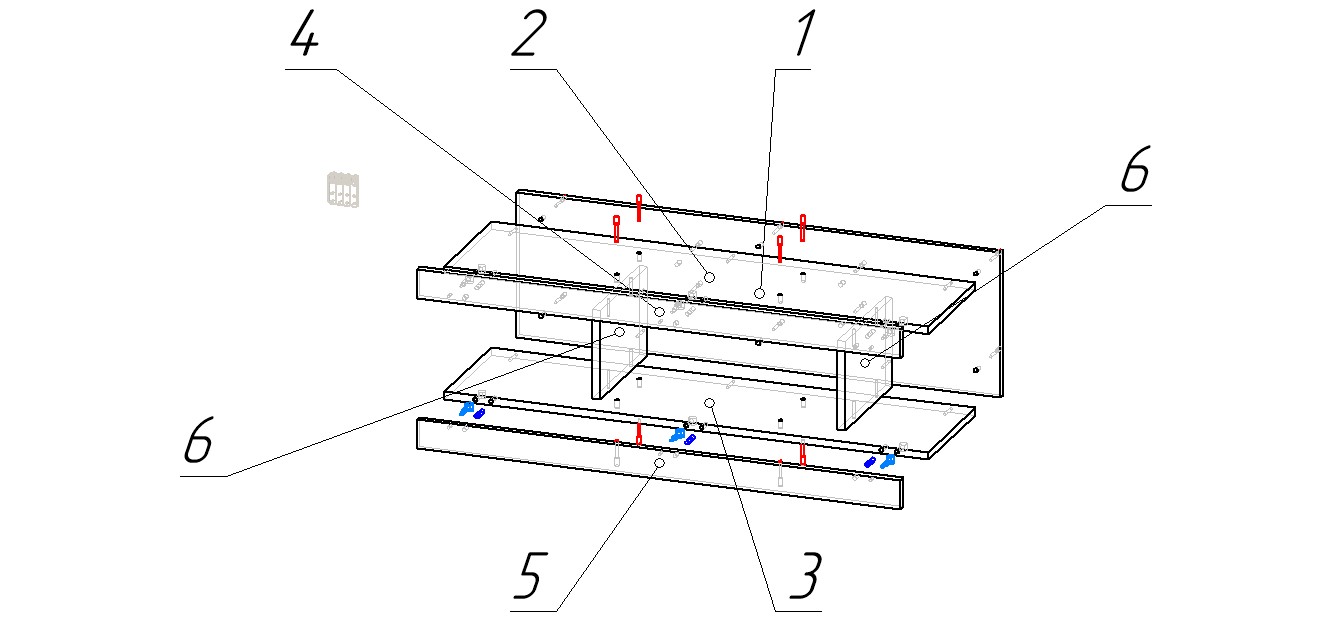 4
2
1
6
6
5
3